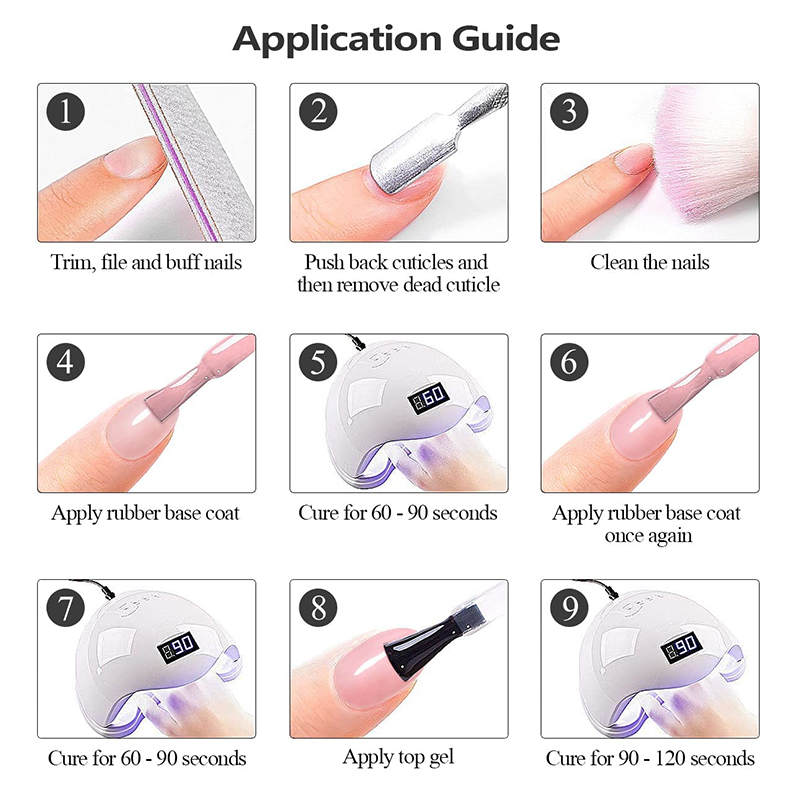 Application Guide

1

Trim, file and buff nails

2

Push back cuticles and then remove dead cuticle

3

Clean the nails

4

Apply rubber base coat

5

60

Cure for 60 - 90 seconds

6

Apply rubber base coat once again

7

90

Cure for 60 - 90 seconds

8

Apply top gel

9

90

Cure for 90 - 120 seconds