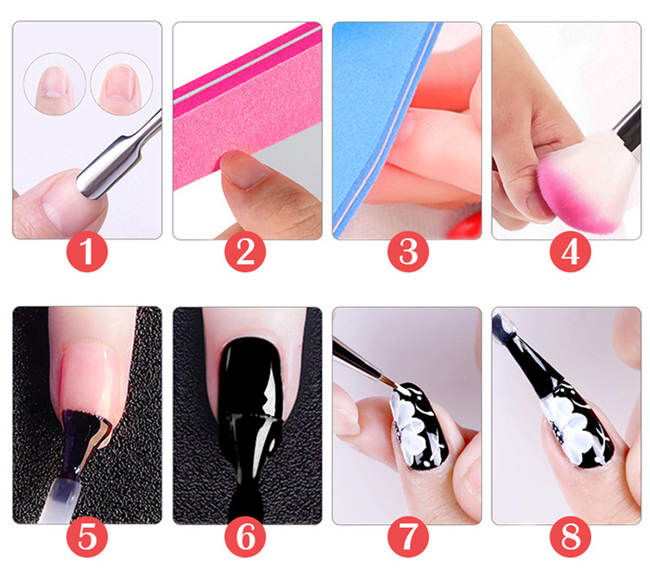 1
2
3
4
5
6
7
8