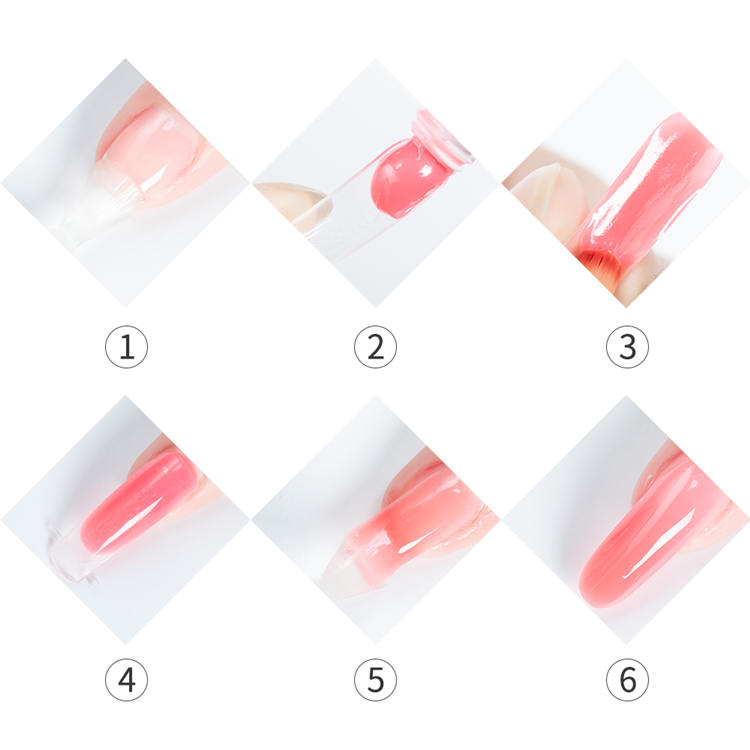 ①

②

③

④

⑤

⑥