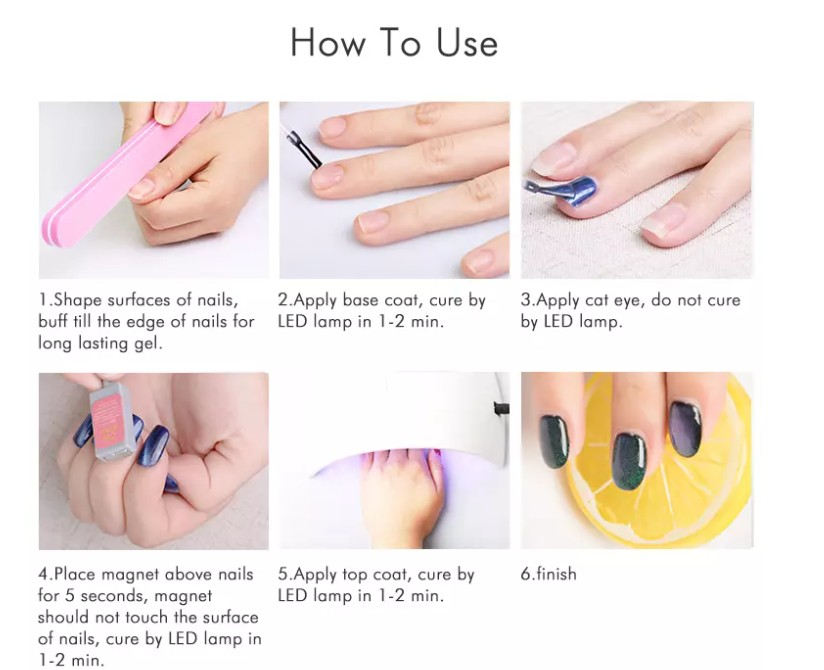 How To Use

1.Shape surfaces of nails, buff till the edge of nails for long lasting gel.

2.Apply base coat, cure by LED lamp in 1-2 min.

3.Apply cat eye, do not cure by LED lamp.

4.Place magnet above nails for 5 seconds, magnet should not touch the surface of nails, cure by LED lamp in 1-2 min.

5.Apply top coat, cure by LED lamp in 1-2 min.

6.finish